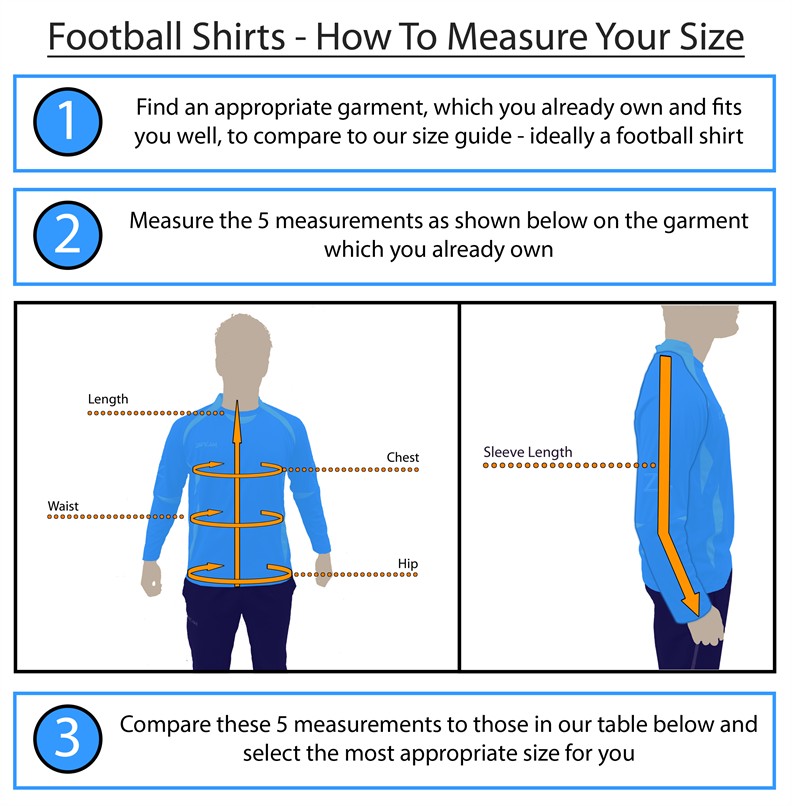 Football Shirts - How To Measure Your Size

1

Find an appropriate garment, which you already own and fits you well, to compare to our size guide - ideally a football shirt

2

Measure the 5 measurements as shown below on the garment which you already own

Length

Chest

Waist

Hip

Sleeve Length

3

Compare these 5 measurements to those in our table below and select the most appropriate size for you